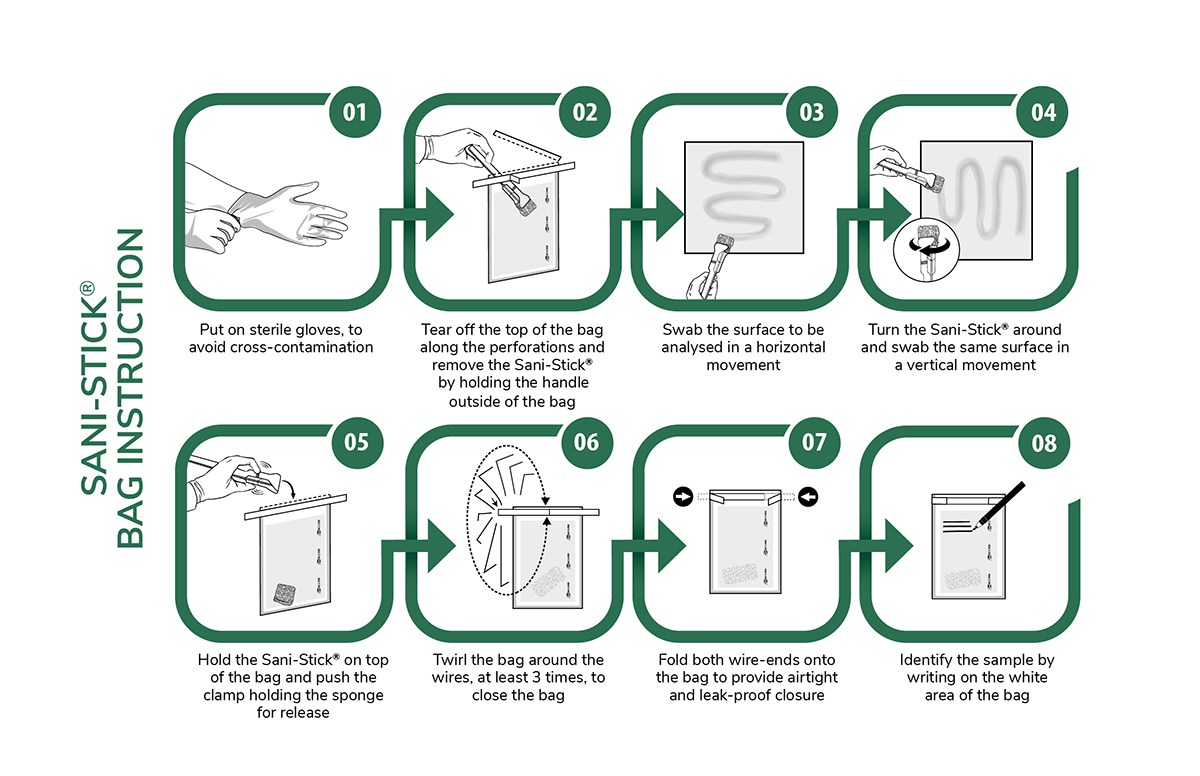 SANI-STICK®
BAG INSTRUCTION

01
Put on sterile gloves, to avoid cross-contamination

02
Tear off the top of the bag along the perforations and remove the Sani-Stick® by holding the handle outside of the bag

03
Swab the surface to be analysed in a horizontal movement

04
Turn the Sani-Stick® around and swab the same surface in a vertical movement

05
Hold the Sani-Stick® on top of the bag and push the clamp holding the sponge for release

06
Twirl the bag around the wires, at least 3 times, to close the bag

07
Fold both wire-ends onto the bag to provide airtight and leak-proof closure

08
Identify the sample by writing on the white area of the bag